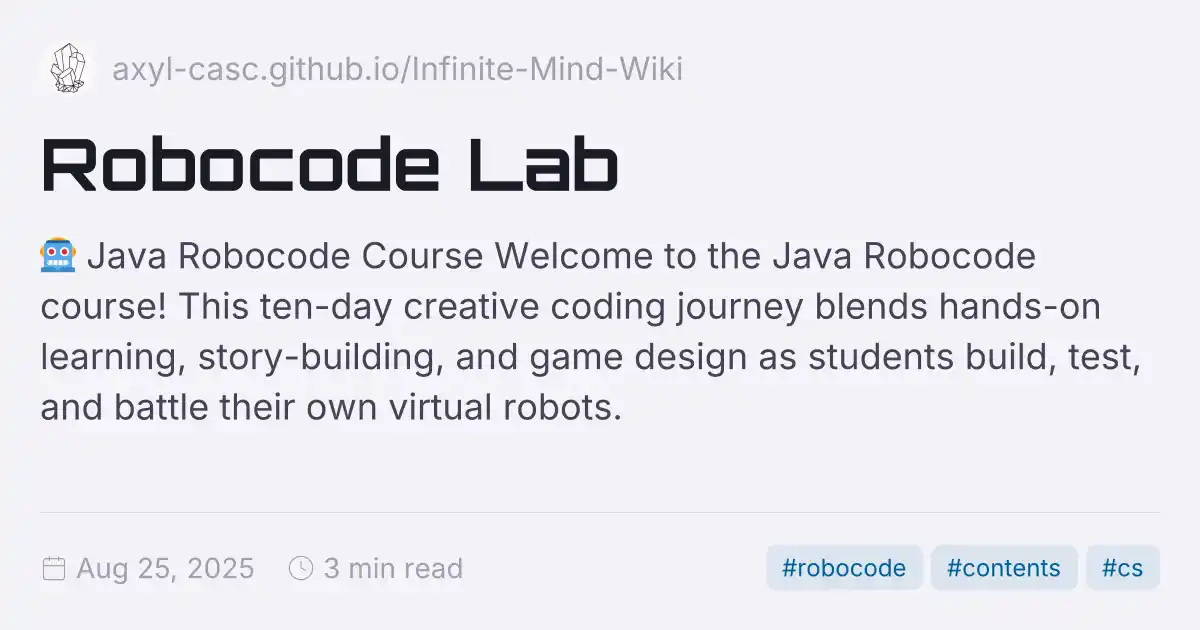 axyl-casc.github.io/Infinite-Mind-Wiki

Robocode Lab

🤖 Java Robocode Course Welcome to the Java Robocode course! This ten-day creative coding journey blends hands-on learning, story-building, and game design as students build, test, and battle their own virtual robots.

Aug 25, 2025 3 min read

#robocode #contents #cs